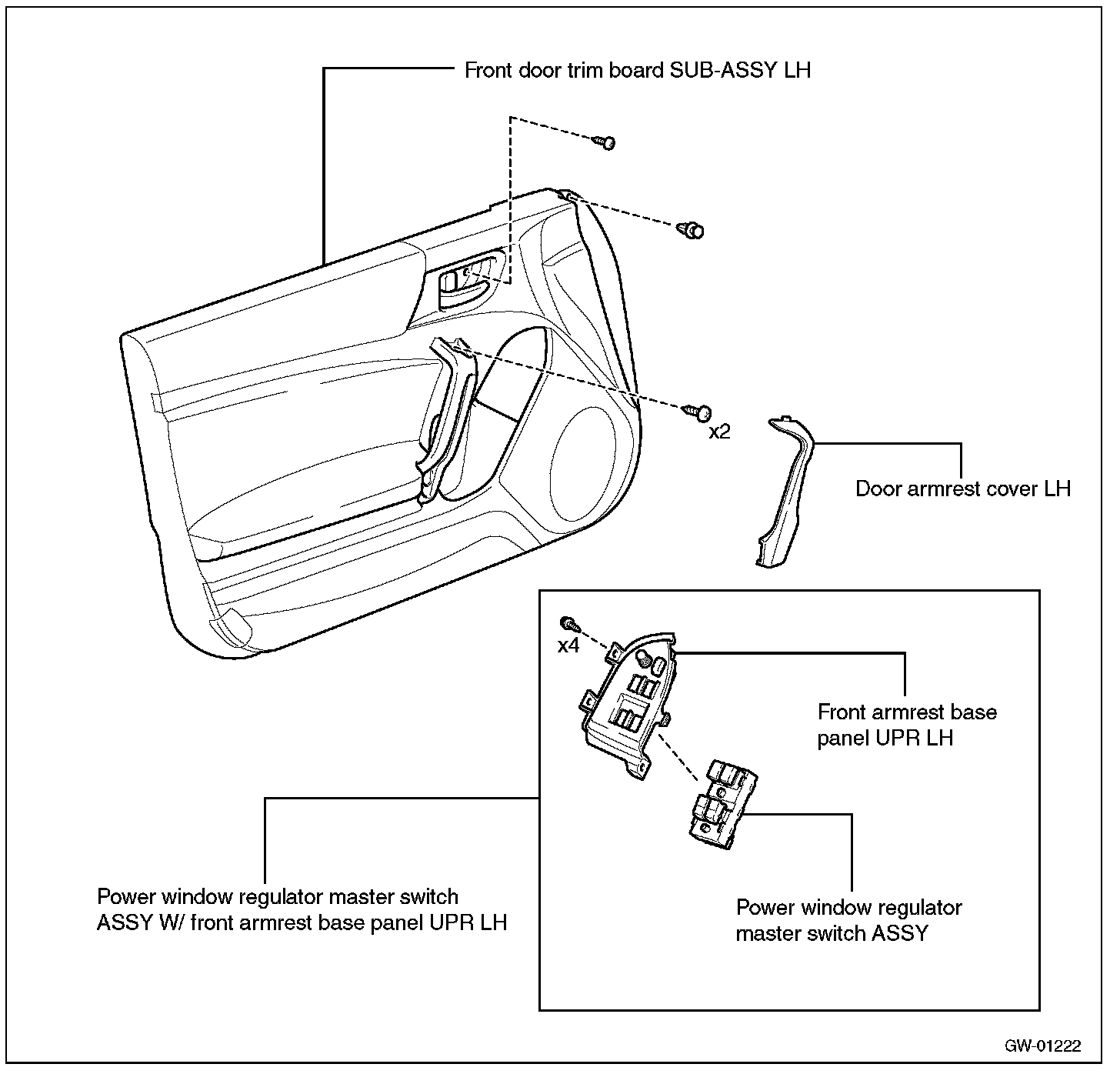 Front door trim board SUB-ASSY LH

x2

Door armrest cover LH

x4

Front armrest base panel UPR LH

Power window regulator master switch ASSY W/ front armrest base panel UPR LH

Power window regulator master switch ASSY

GW-01222