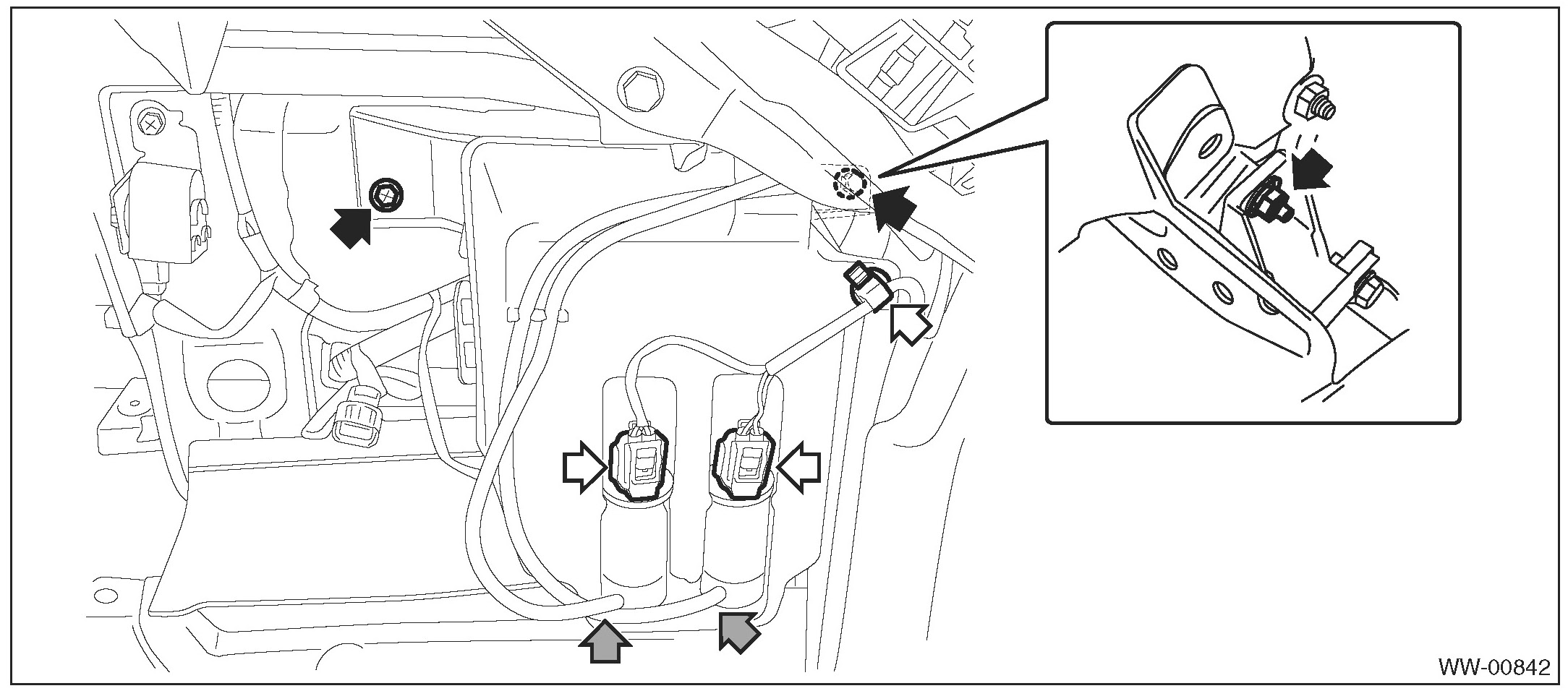 WW-00842