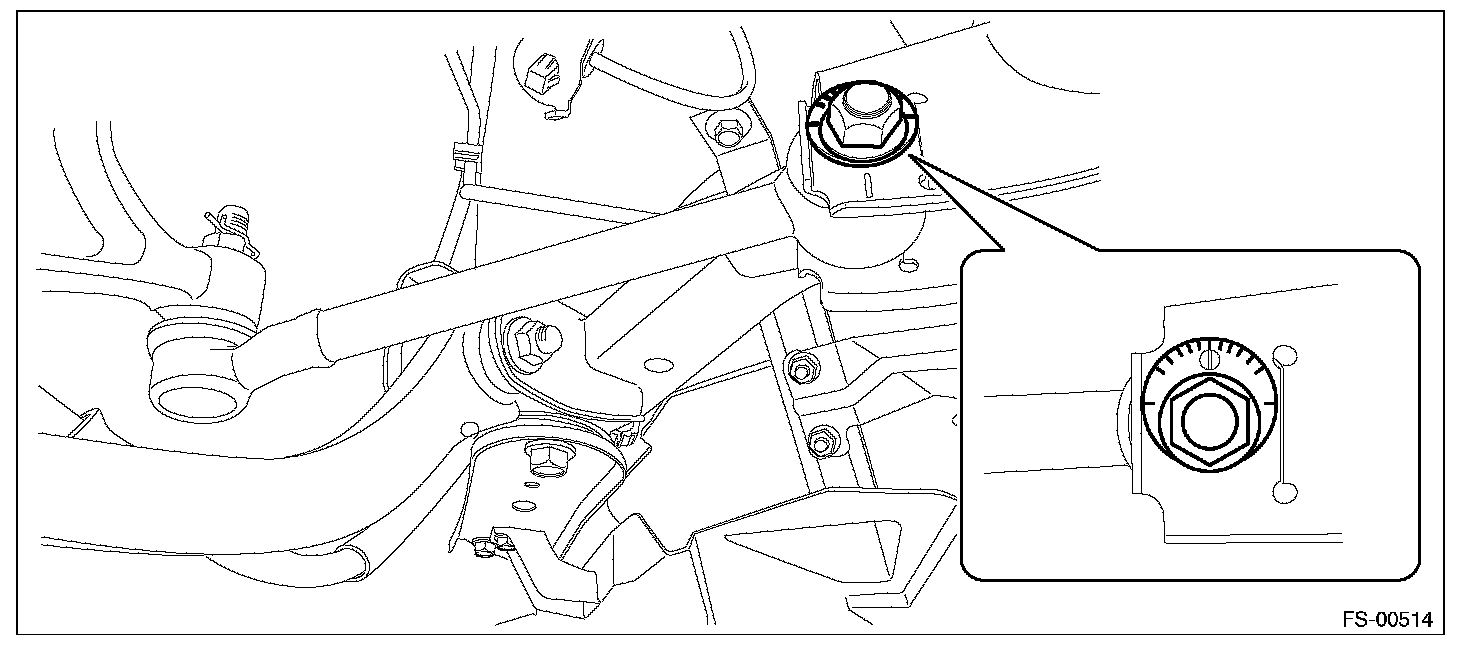 FS-00514