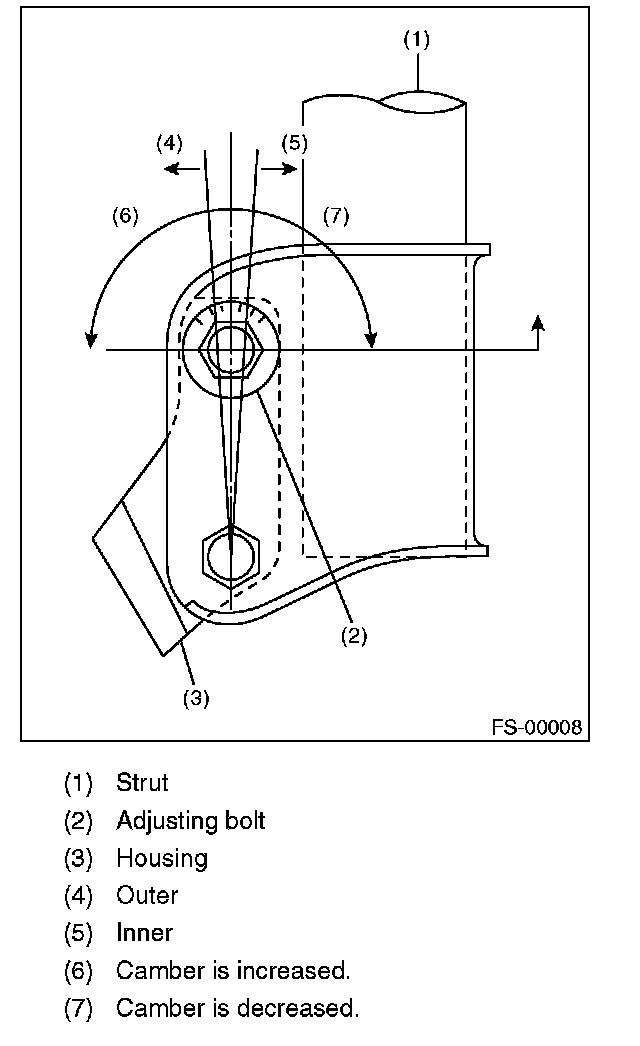 (1)
(4)
(5)
(6)
(7)
(2)
(3)
FS-00008

(1) Strut
(2) Adjusting bolt
(3) Housing
(4) Outer
(5) Inner
(6) Camber is increased.
(7) Camber is decreased.