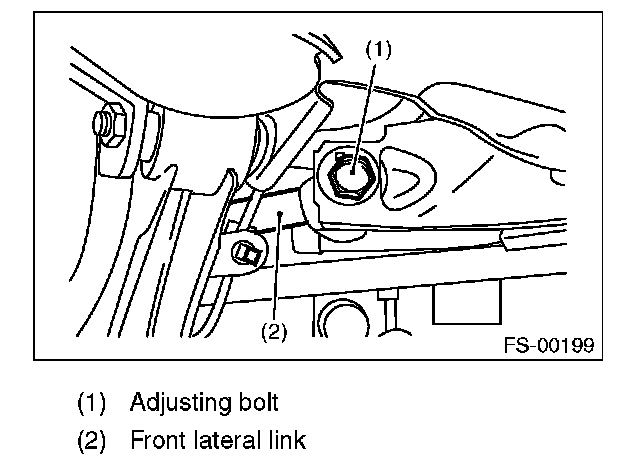 (1)

(2)

FS-00199

(1) Adjusting bolt

(2) Front lateral link