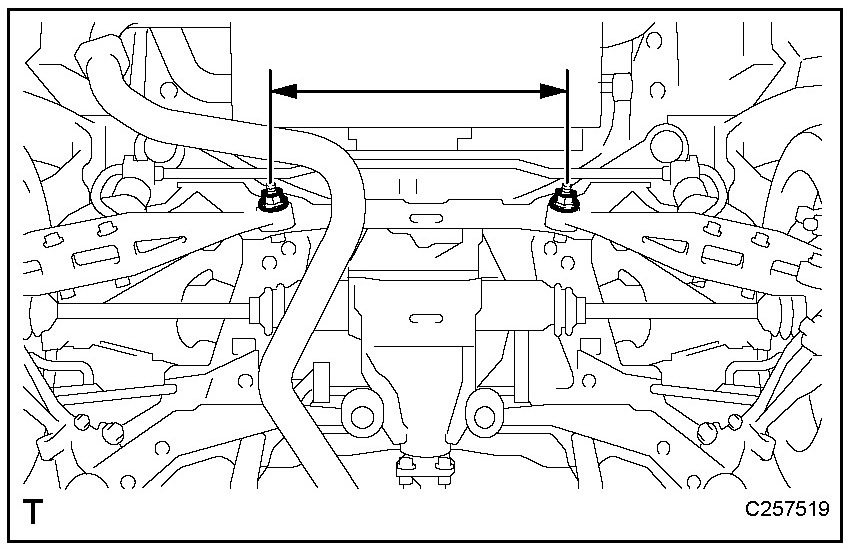 T

C257519