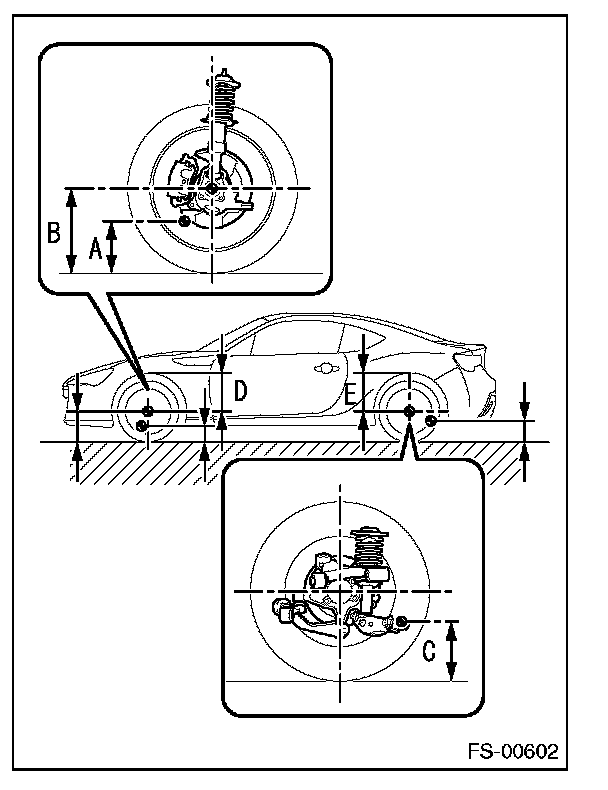 B
A
D
E
C
FS-00602