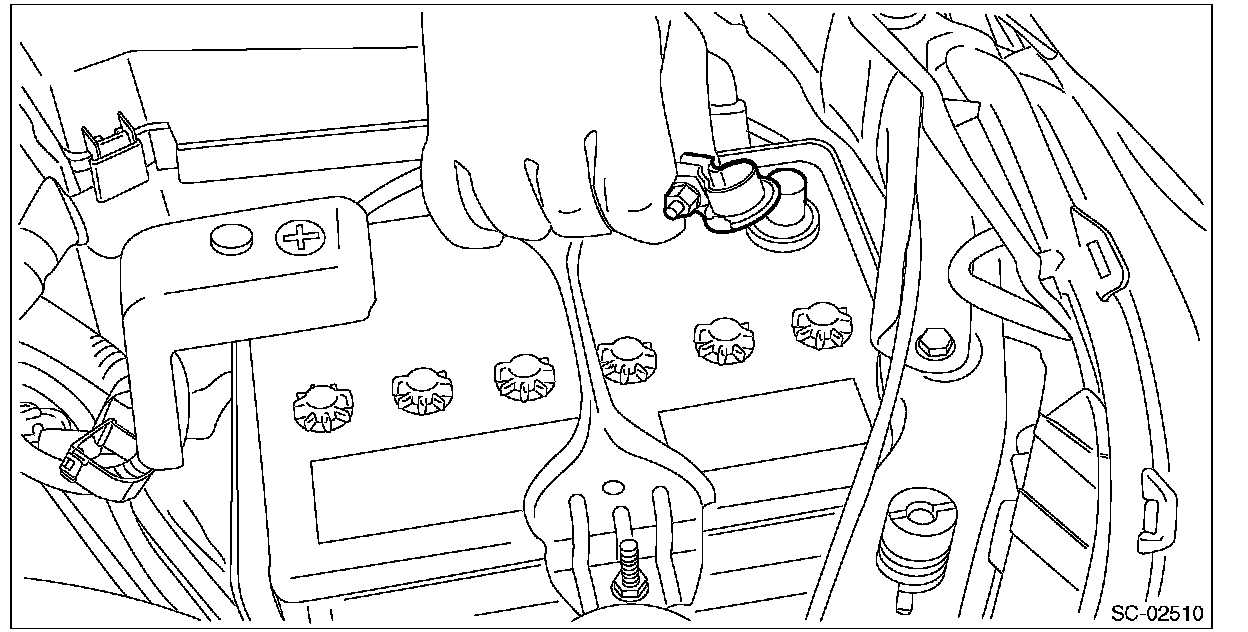 SC-02510