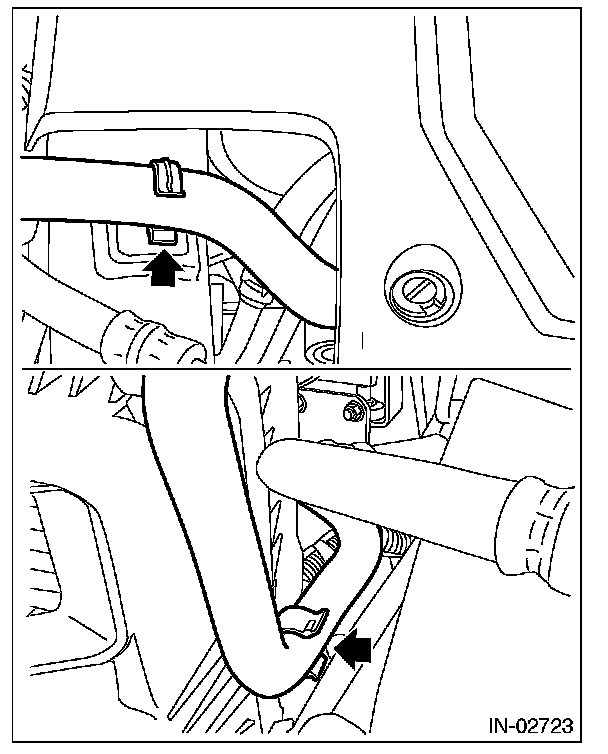 IN-02723