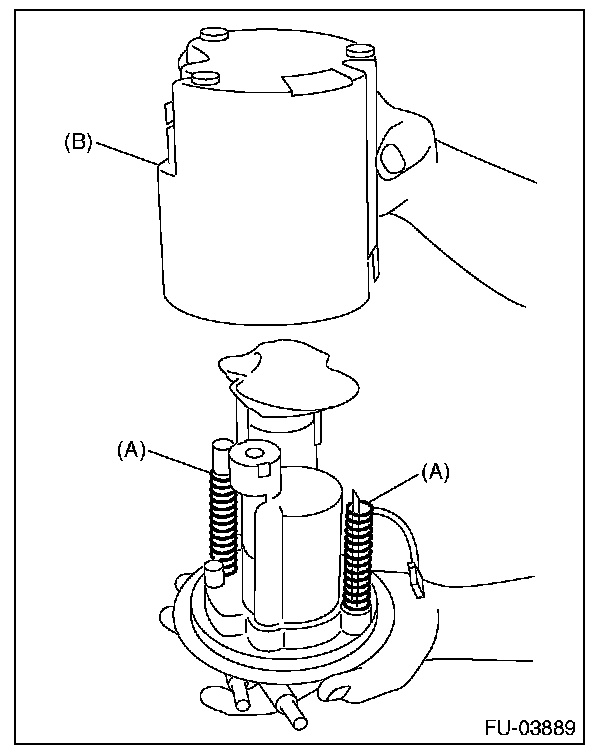 (B)

(A)

(A)

FU-03889