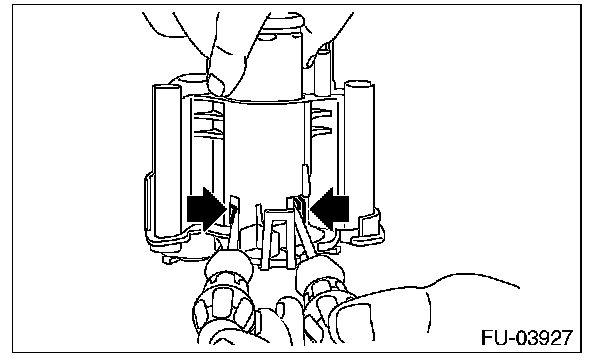 FU-03927