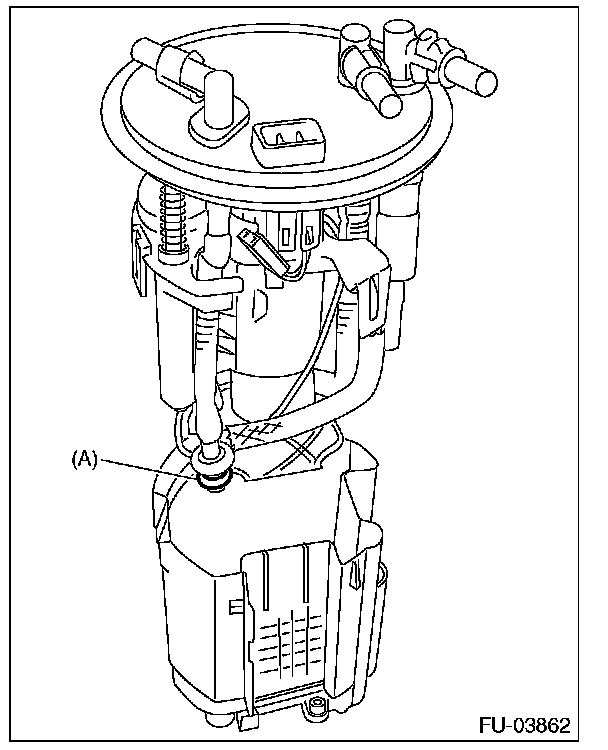 (A)

FU-03862