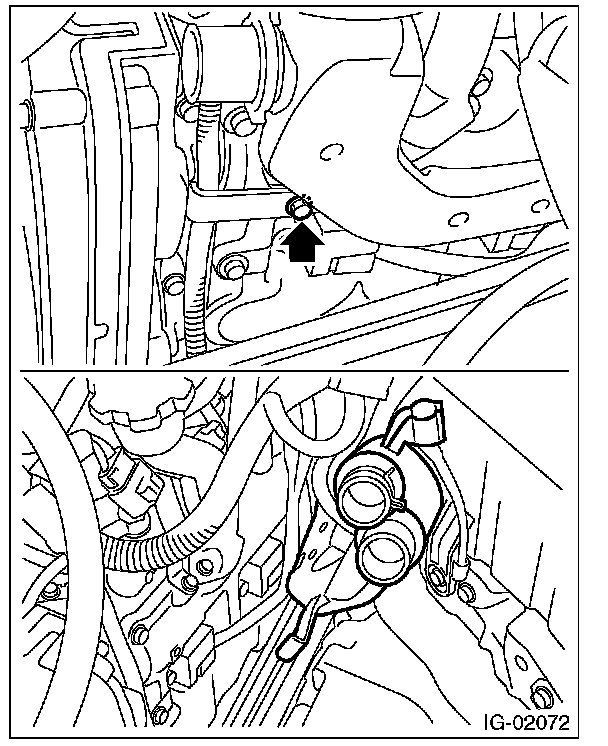 IG-02072