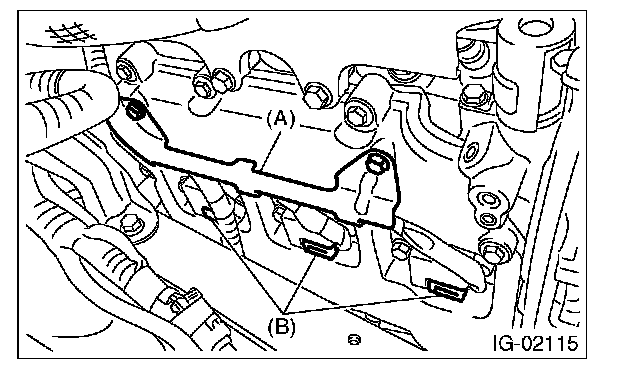 (A)

(B)

IG-02115