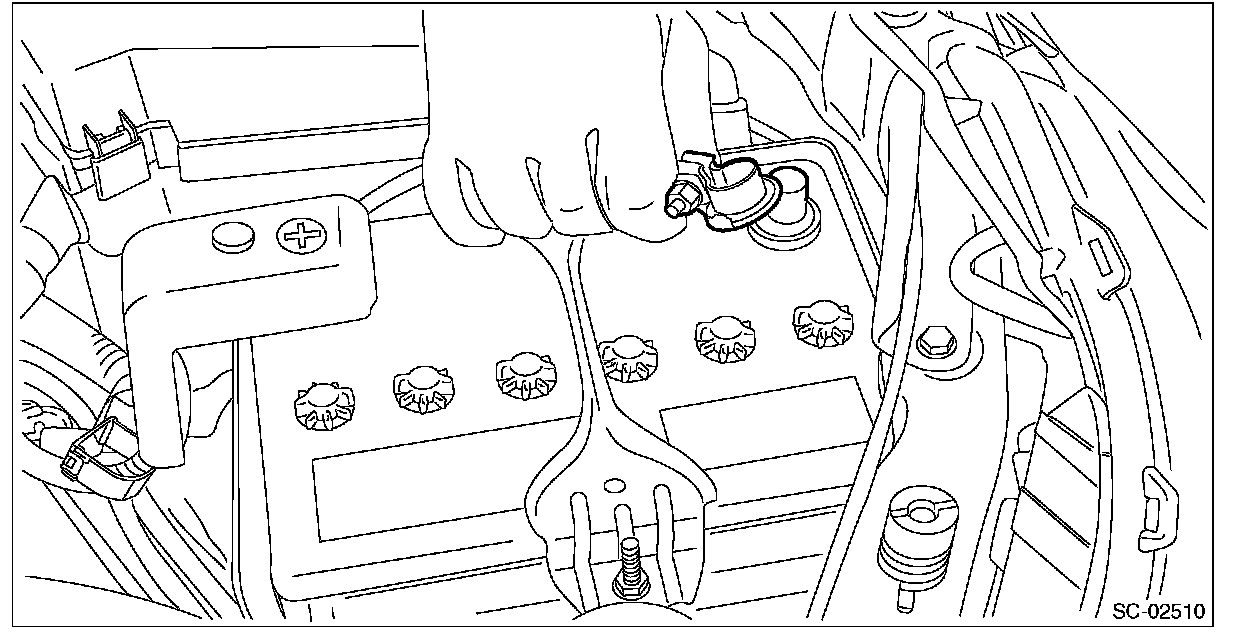 SC-02510