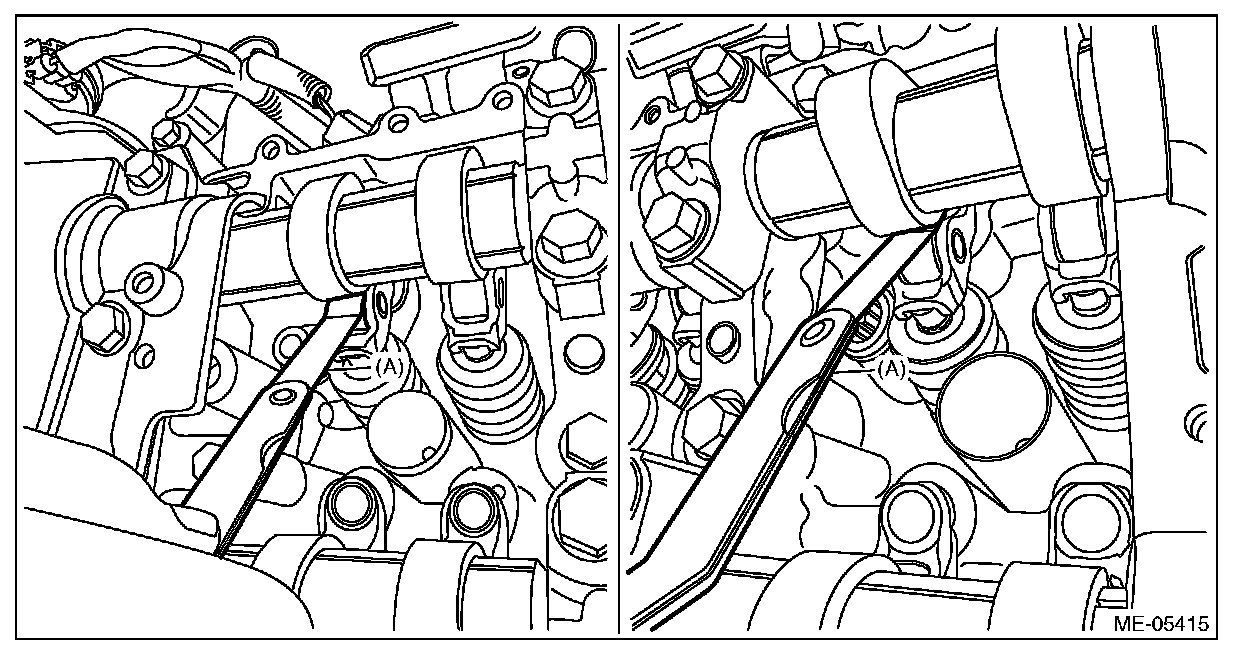 (A)

(A)

ME-05415