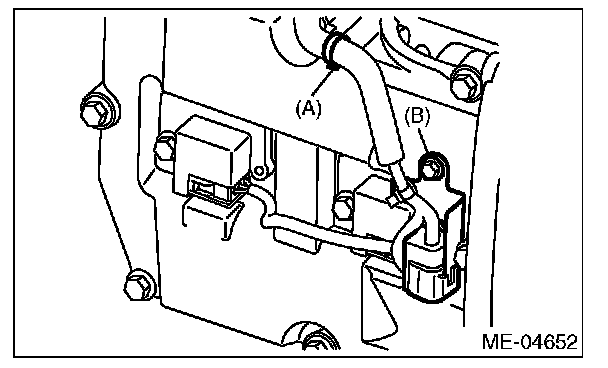 (A)
(B)
ME-04652