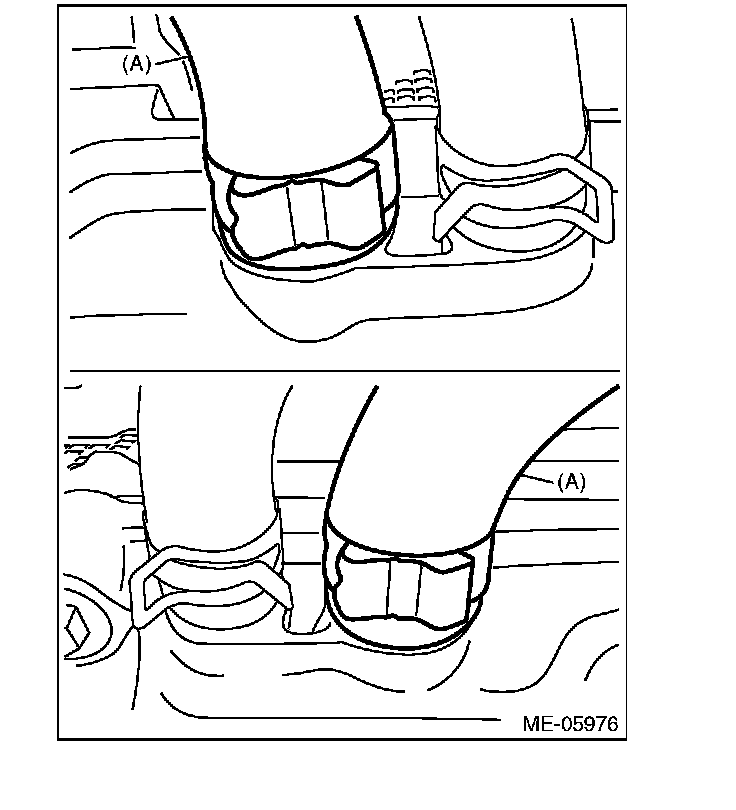 (A)

(A)

ME-05976