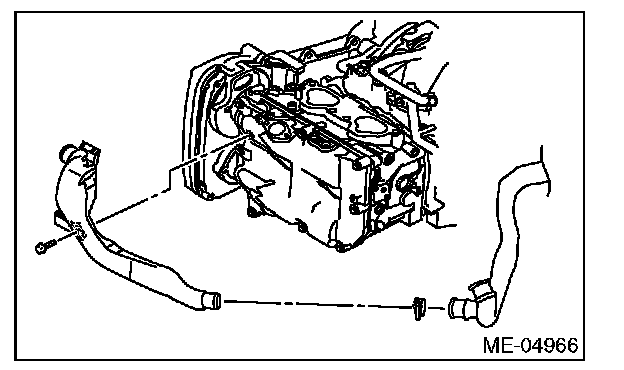 ME-04966