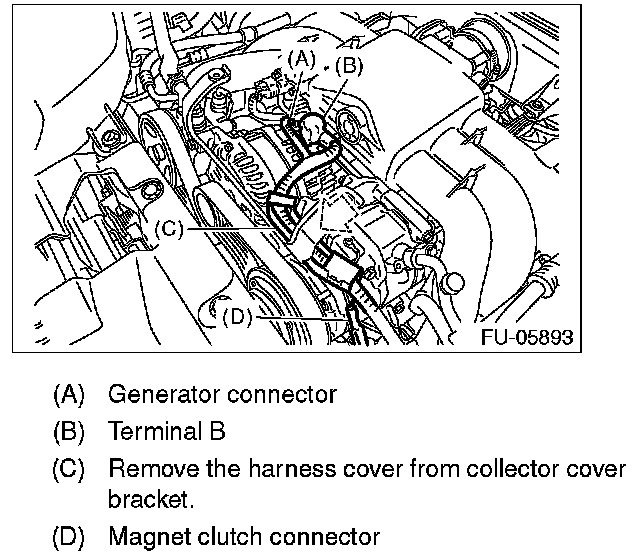 (A)
(B)
(C)
(D)
FU-05893

(A) Generator connector

(B) Terminal B

(C) Remove the harness cover from collector cover bracket.

(D) Magnet clutch connector