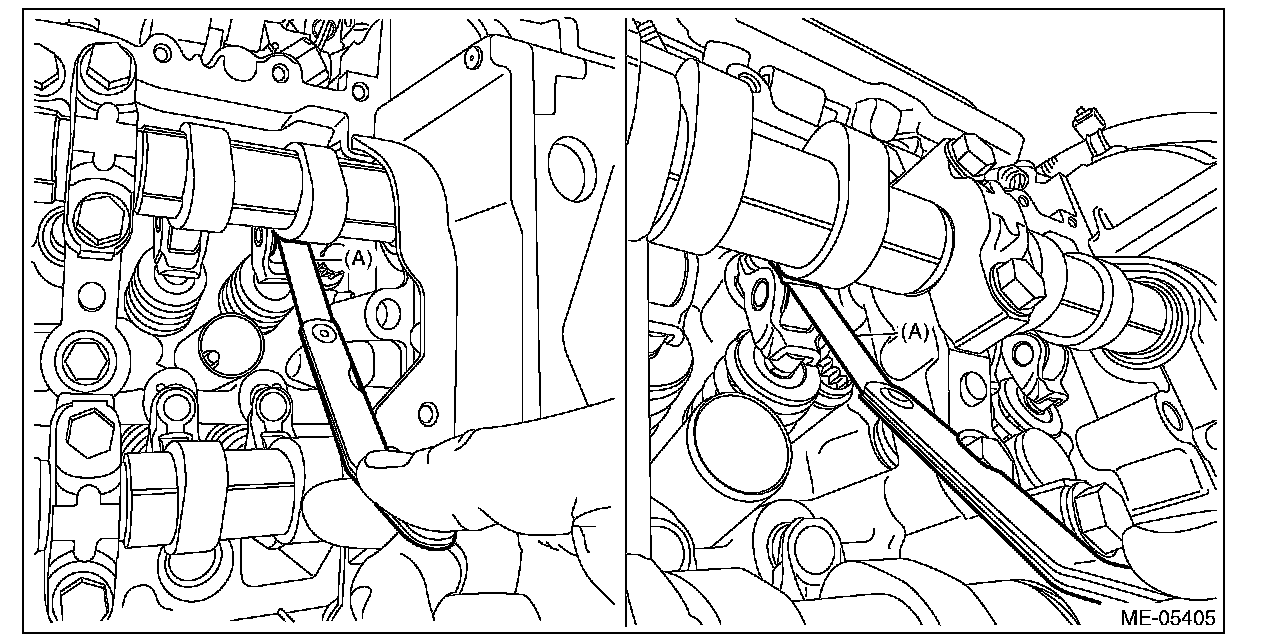 (A)

(A)

ME-05405