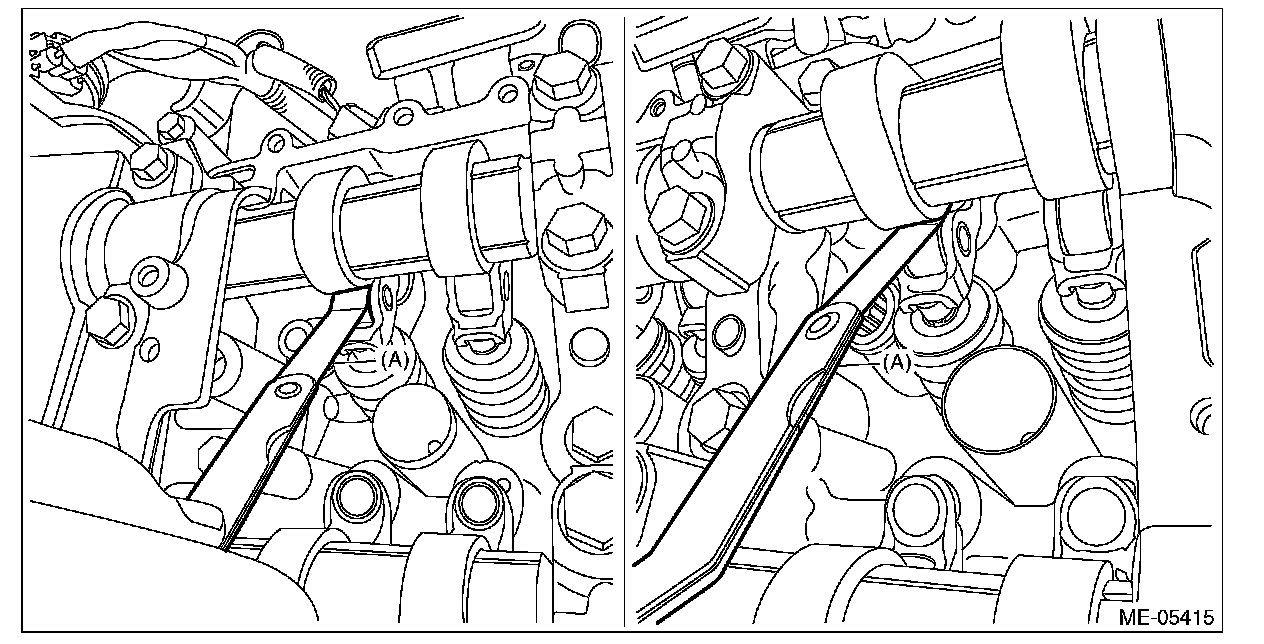 (A)

(A)

ME-05415