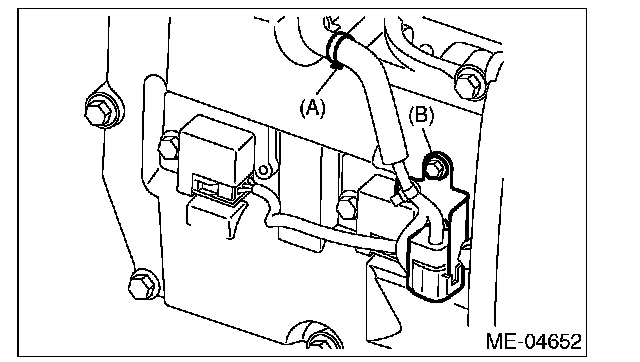 (A)
(B)
ME-04652