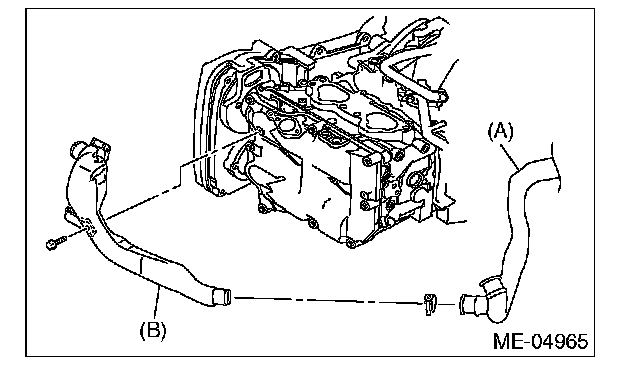 (A)

(B)

ME-04965