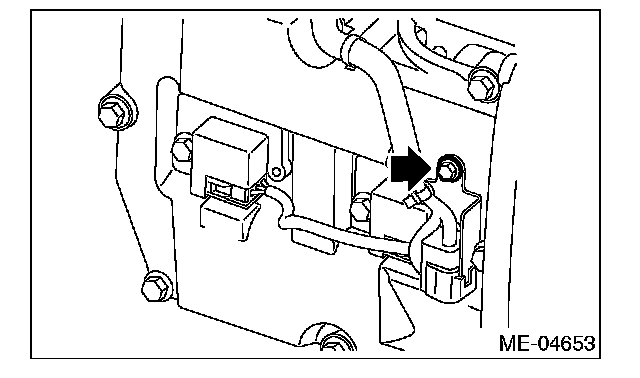 ME-04653