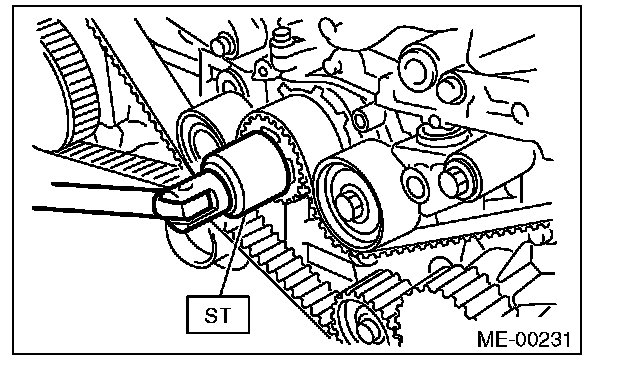 ST

ME-00231