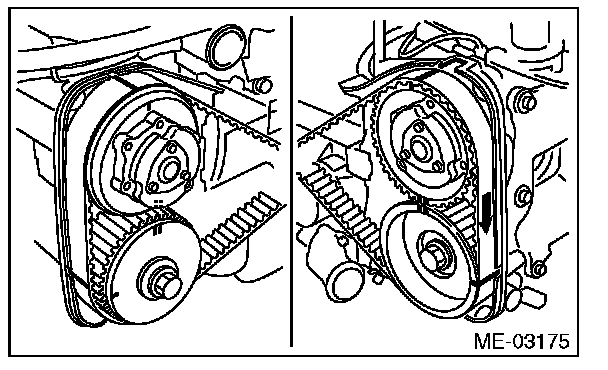 ME-03175