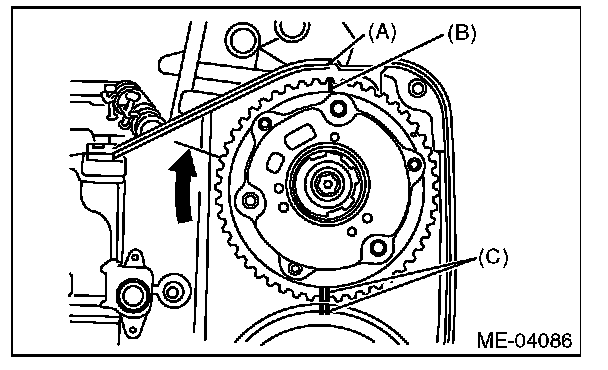 (A)
(B)
(C)
ME-04086