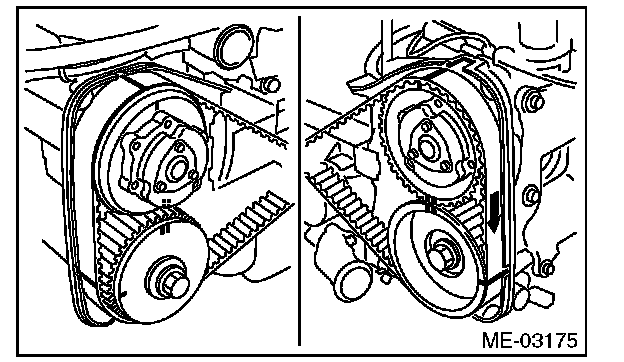 ME-03175