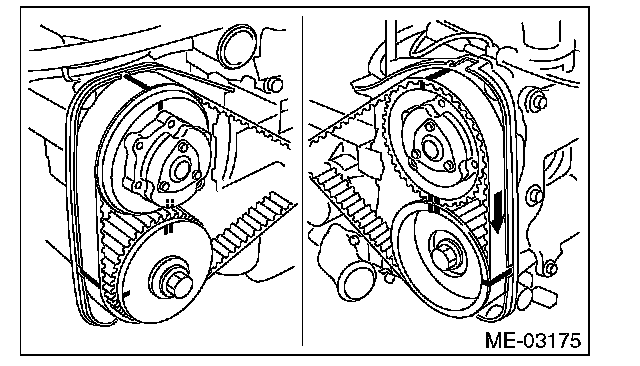 ME-03175