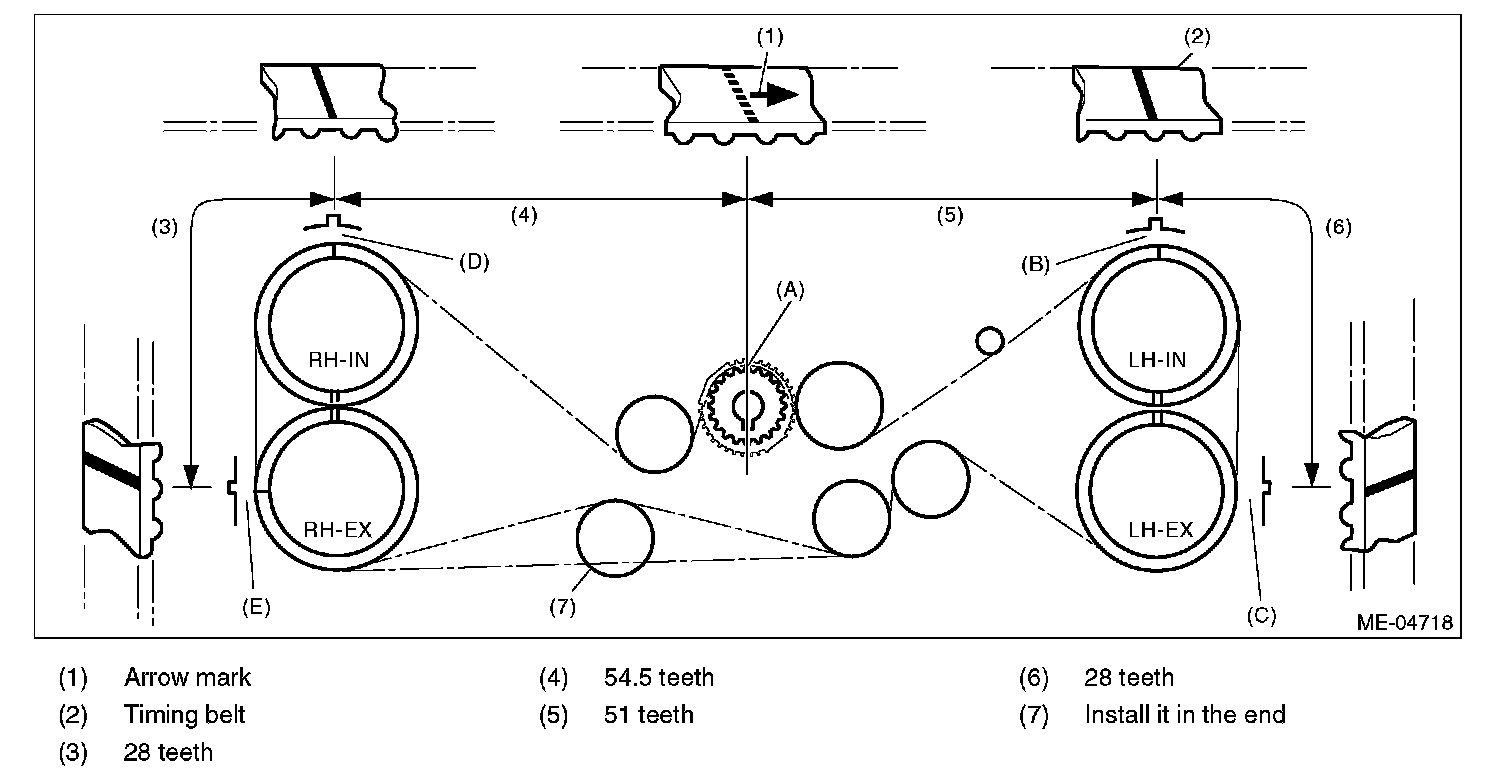 (1)
(2)
(3)
(4)
(5)
(6)
(D)
(B)
(A)
RH-IN
LH-IN
RH-EX
LH-EX
(E)
(7)
(C)
ME-04718

(1) Arrow mark
(2) Timing belt
(3) 28 teeth

(4) 54.5 teeth
(5) 51 teeth

(6) 28 teeth
(7) Install it in the end