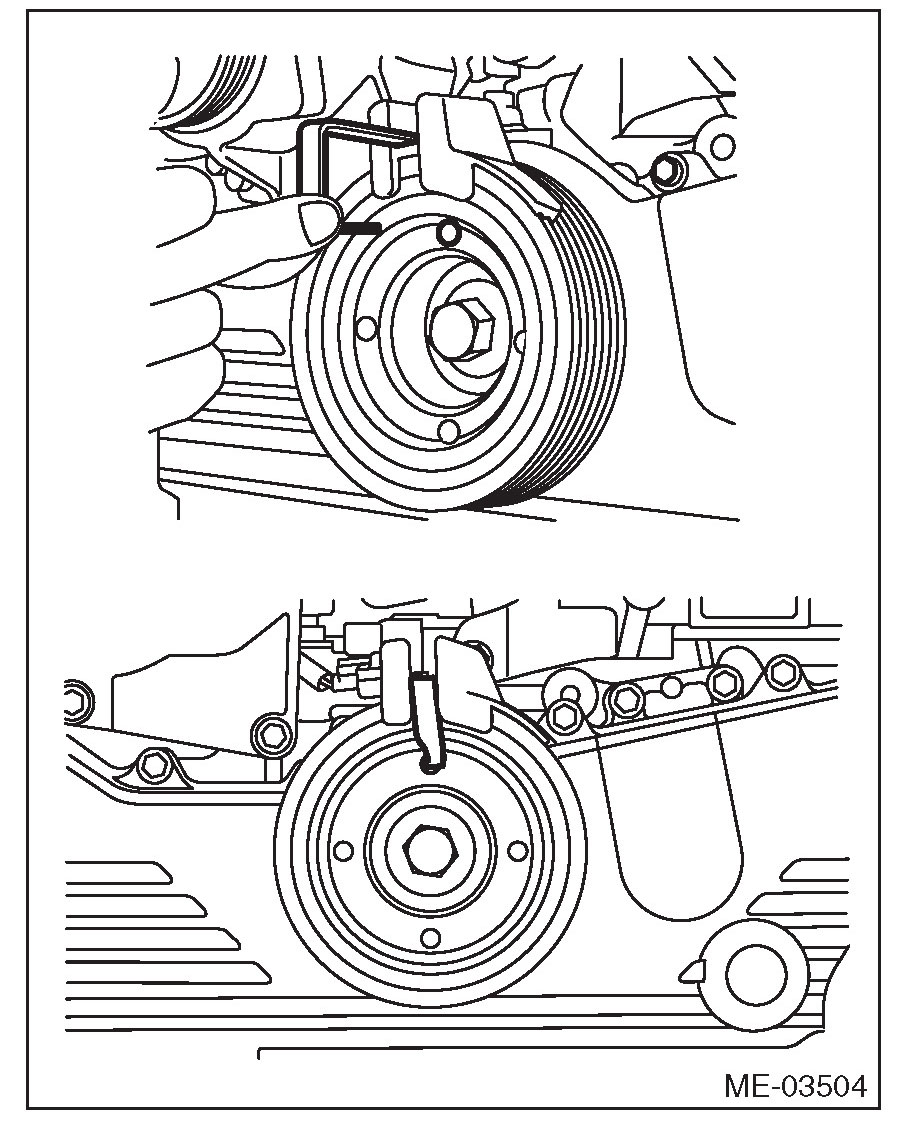 ME-03504