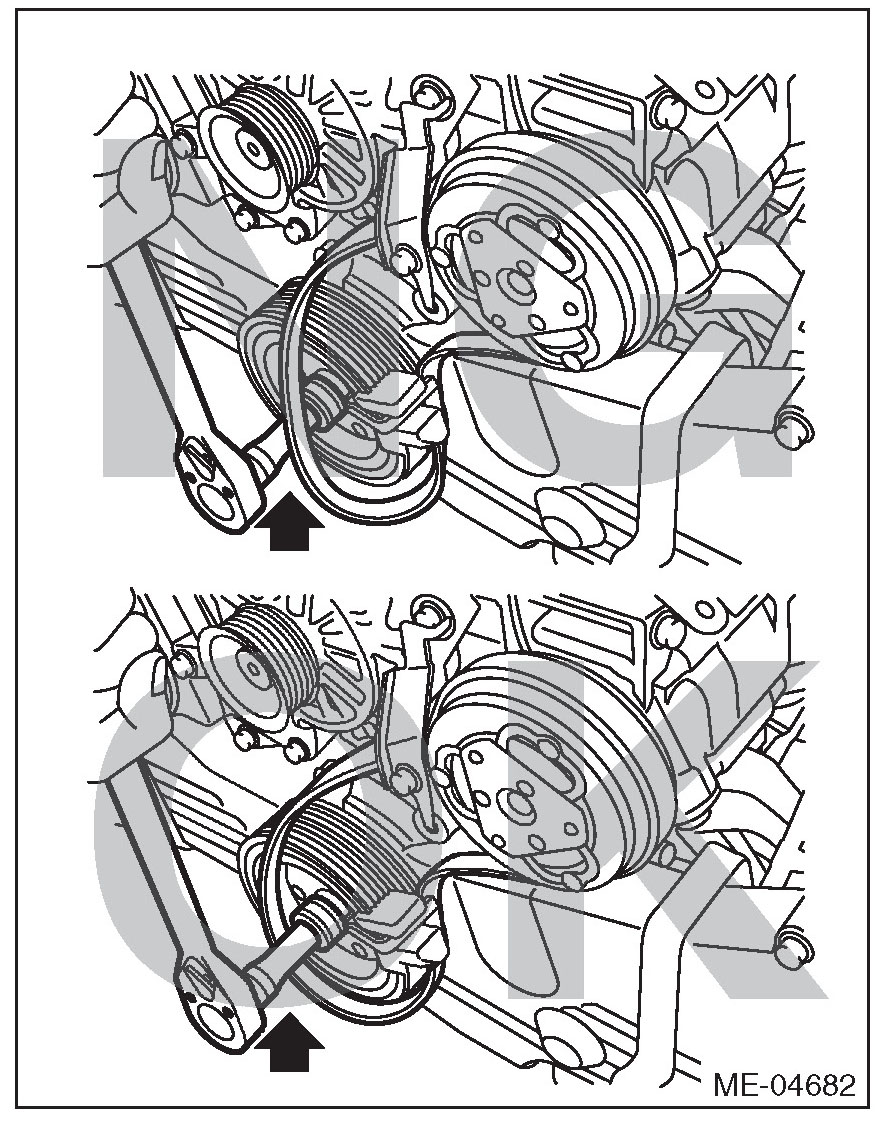 NG

OK

ME-04682