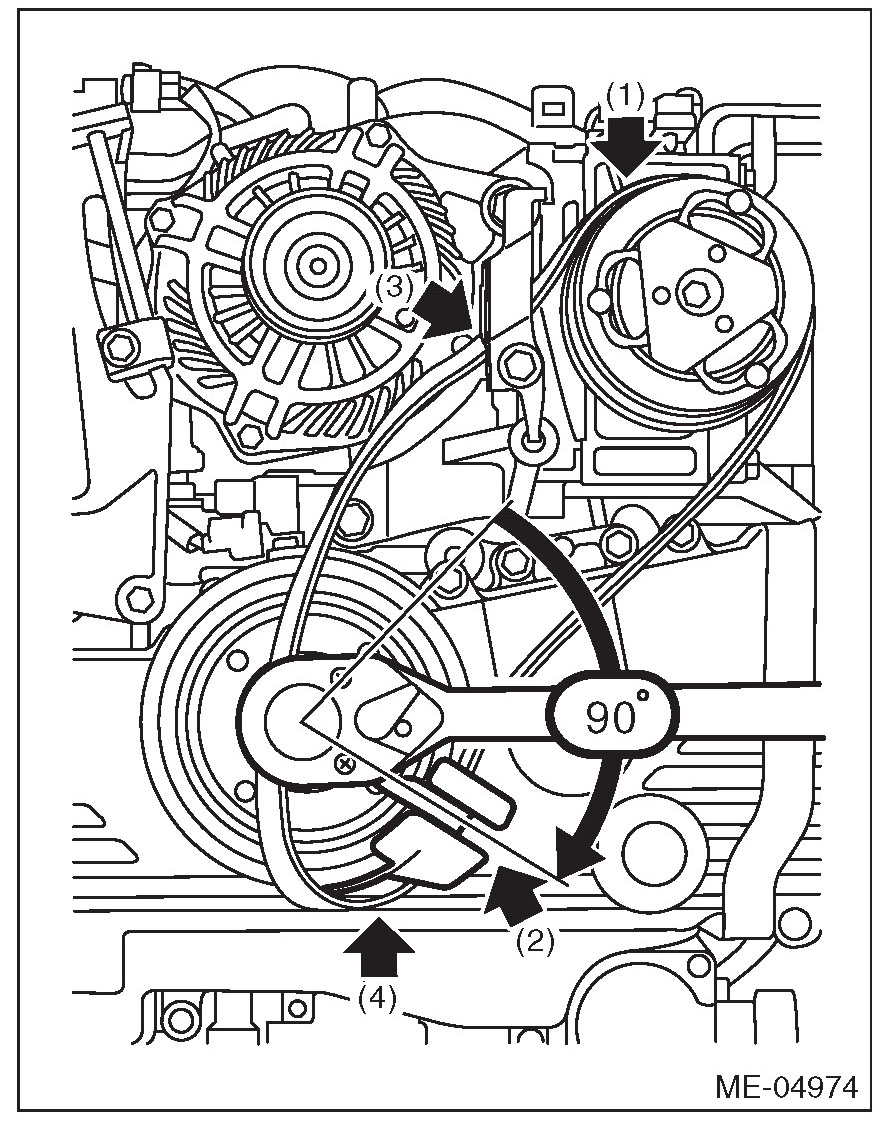 (1)
(3)
90°
(2)
(4)
ME-04974