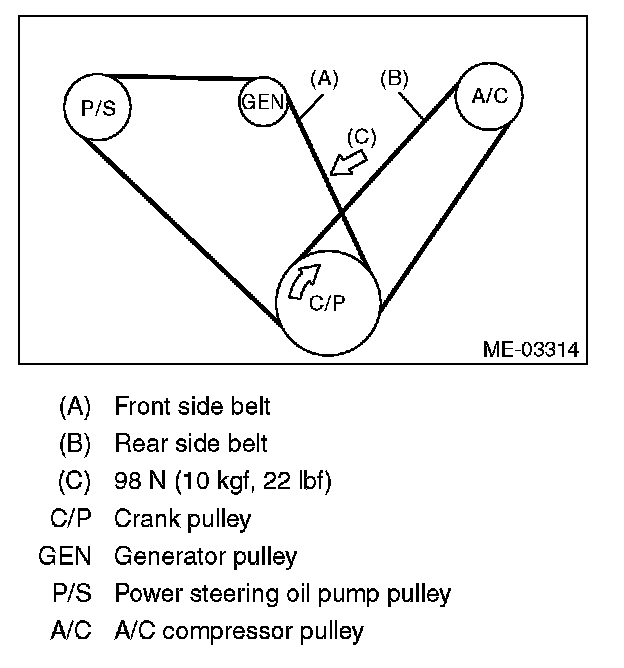 P/S

GEN

(A)

(B)

A/C

(C)

C/P

ME-03314

(A) Front side belt
(B) Rear side belt
(C) 98 N (10 kgf, 22 lbf)
C/P Crank pulley
GEN Generator pulley
P/S Power steering oil pump pulley
A/C A/C compressor pulley