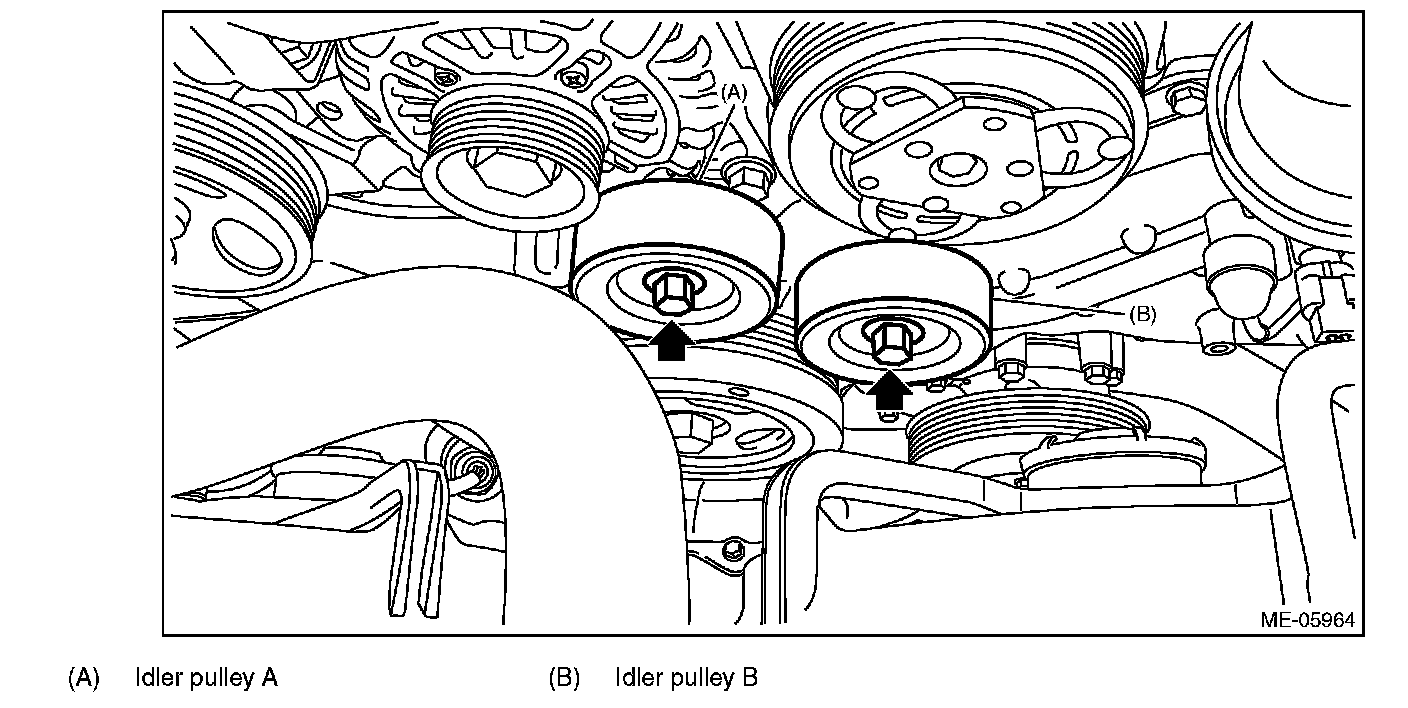 (A)

(B)

ME-05964

(A) Idler pulley A

(B) Idler pulley B