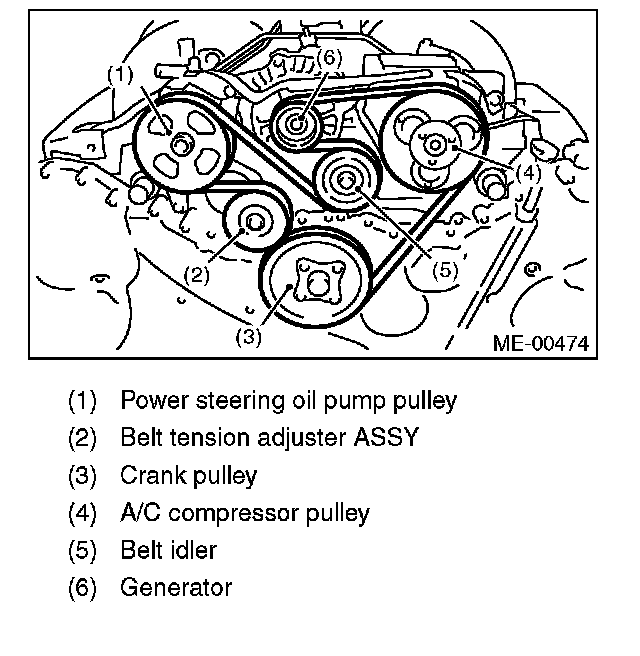 (1)
(6)
(4)
(2)
(5)
(3)
ME-00474

(1) Power steering oil pump pulley
(2) Belt tension adjuster ASSY
(3) Crank pulley
(4) A/C compressor pulley
(5) Belt idler
(6) Generator