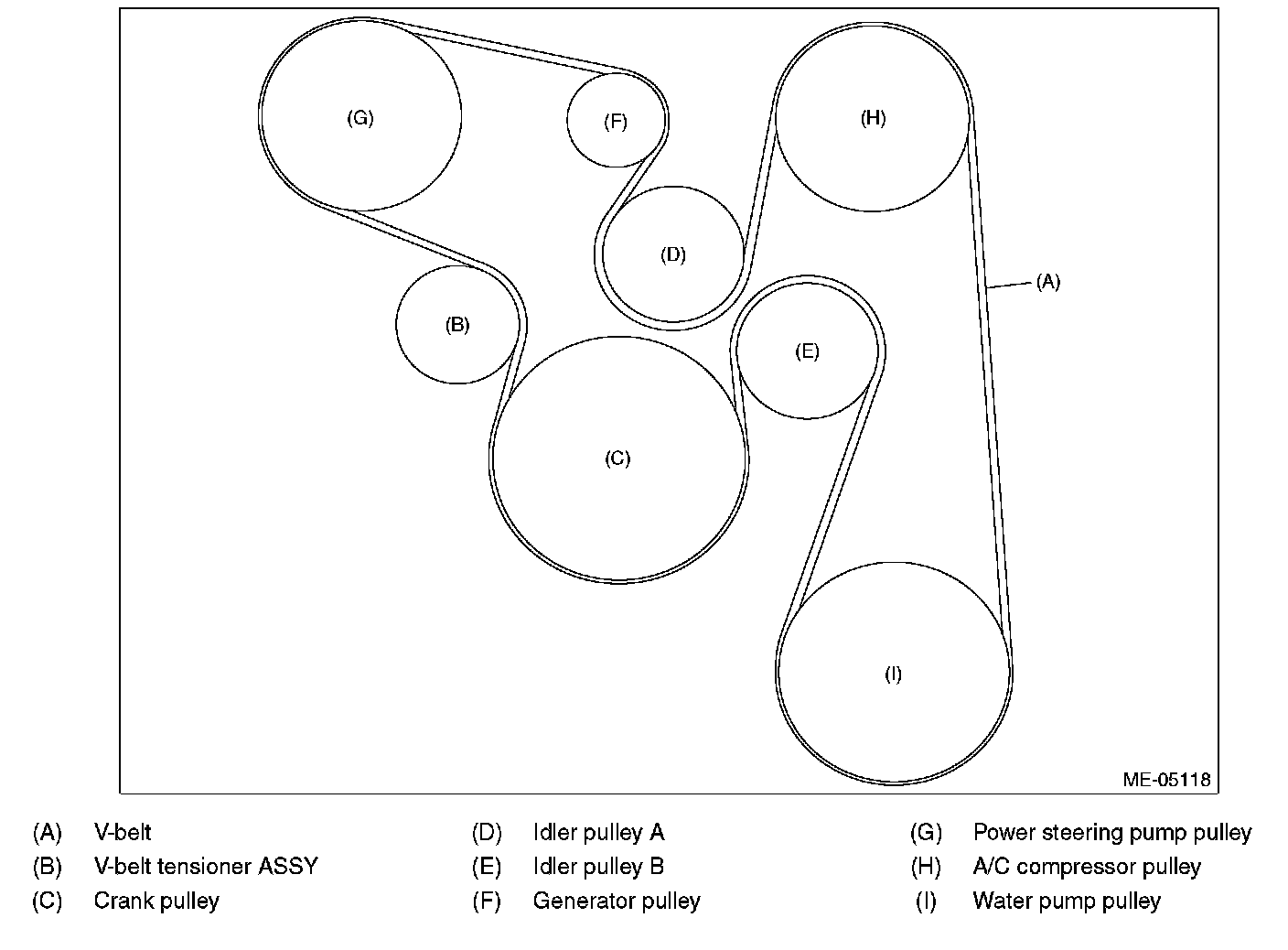 (G)

(F)

(H)

(D)

(A)

(B)

(E)

(C)

(I)

ME-05118

(A) V-belt
(B) V-belt tensioner ASSY
(C) Crank pulley

(D) Idler pulley A
(E) Idler pulley B
(F) Generator pulley

(G) Power steering pump pulley
(H) A/C compressor pulley
(I) Water pump pulley