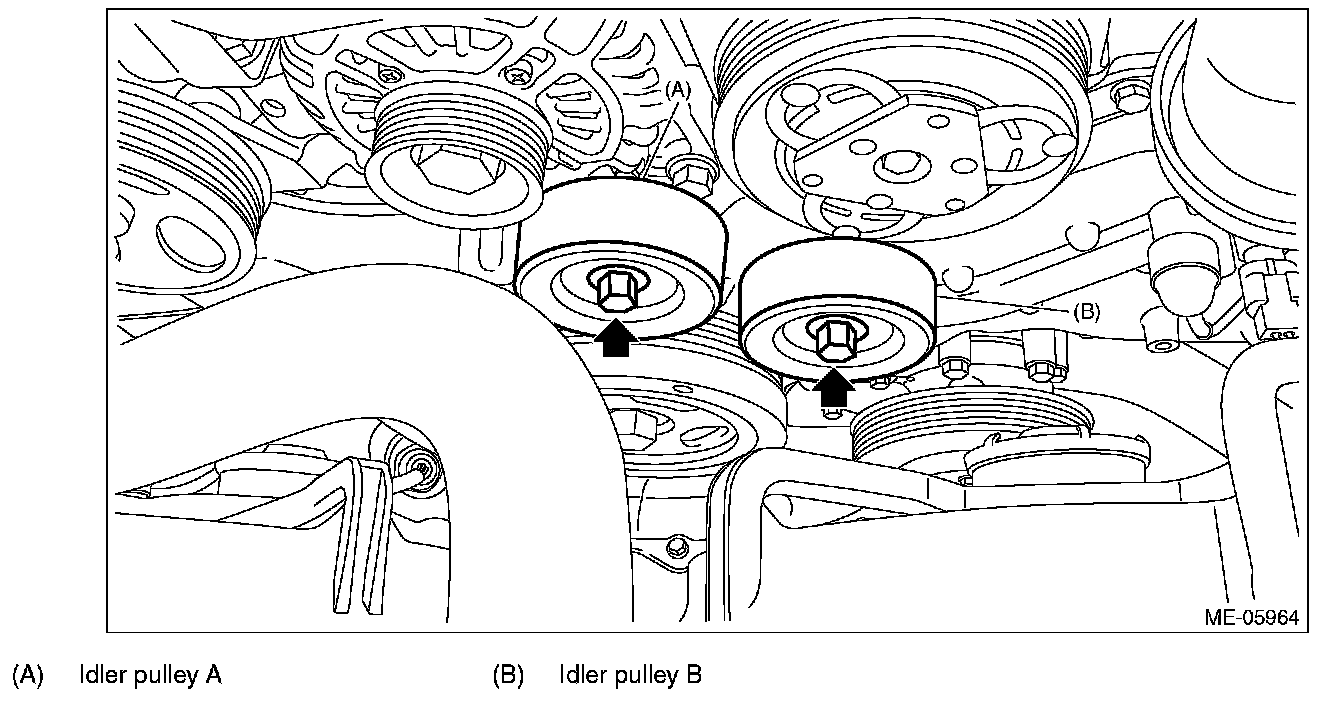 (A)

(B)

ME-05964

(A) Idler pulley A

(B) Idler pulley B