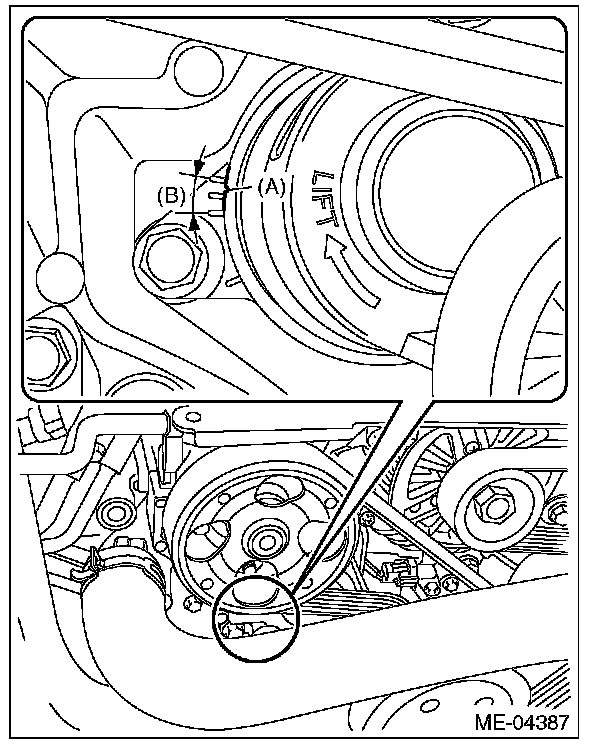 (B)
(A)
LIFT
ME-04387