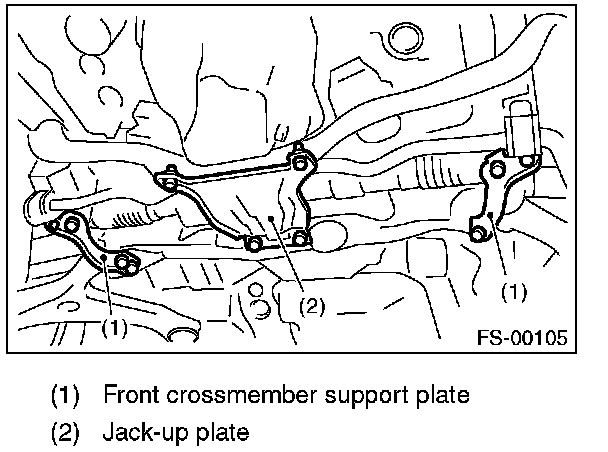 (1)
(2)
(1)
FS-00105

(1) Front crossmember support plate
(2) Jack-up plate