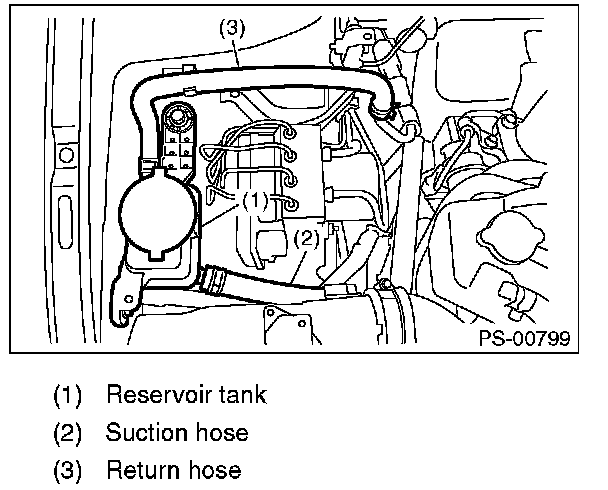 (3)
(1)
(2)
PS-00799

(1) Reservoir tank
(2) Suction hose
(3) Return hose