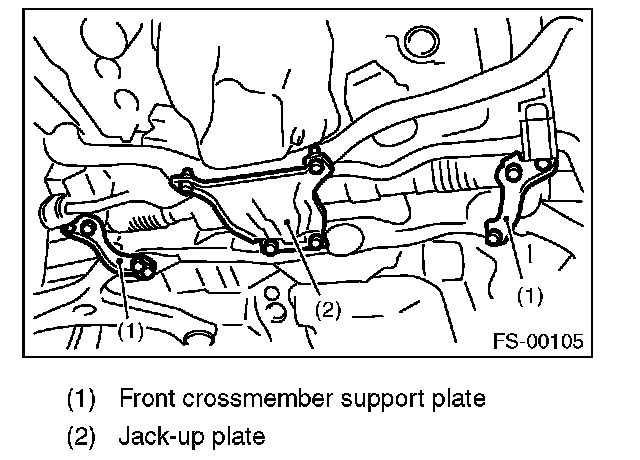 (1)
(2)
(1)
FS-00105

(1) Front crossmember support plate
(2) Jack-up plate