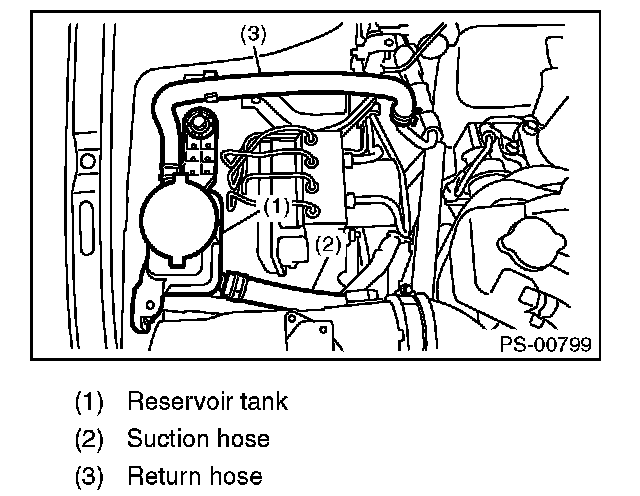 (3)
(1)
(2)
PS-00799

(1) Reservoir tank
(2) Suction hose
(3) Return hose