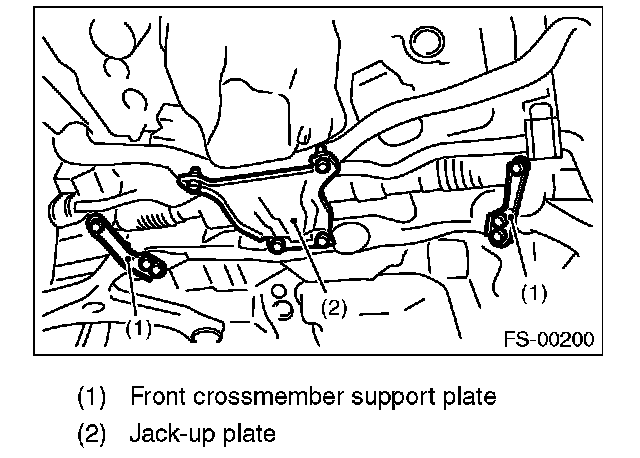 (1)
(2)
(1)
FS-00200

(1) Front crossmember support plate
(2) Jack-up plate