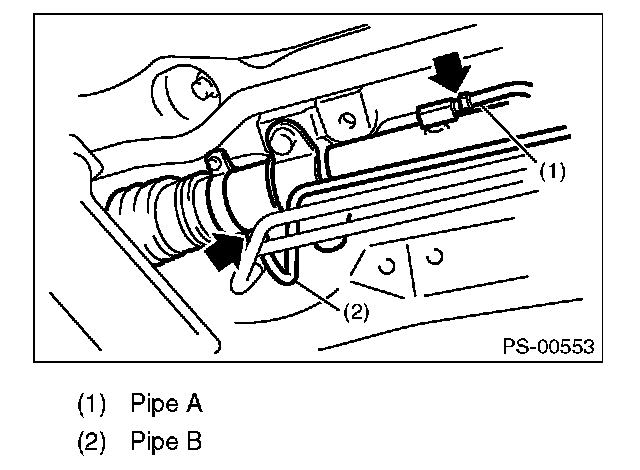 (1)

(2)

PS-00553

(1) Pipe A
(2) Pipe B