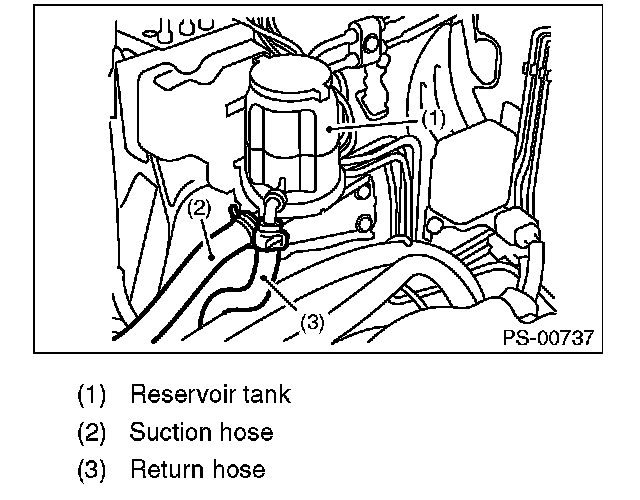 (1)

(2)

(3)

PS-00737

(1) Reservoir tank
(2) Suction hose
(3) Return hose