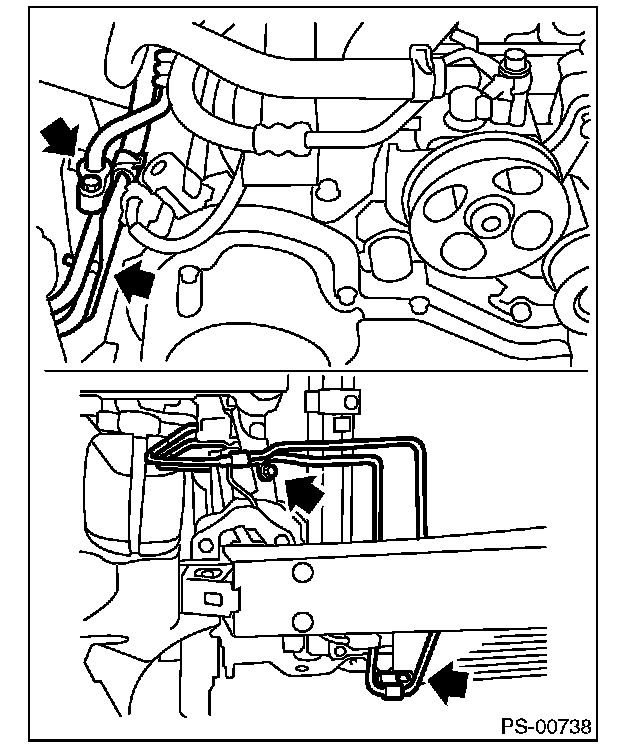 PS-00738