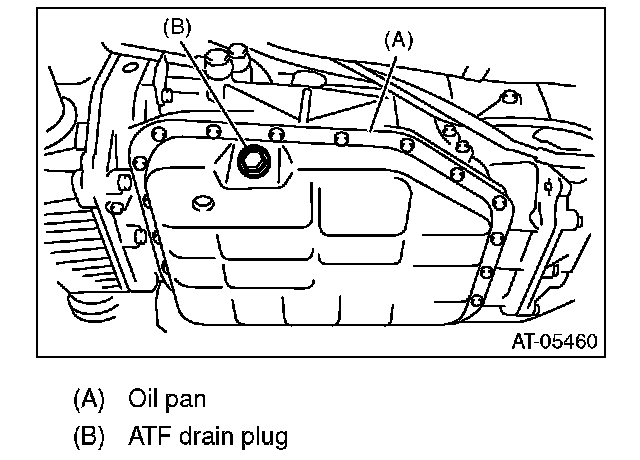 (B)
(A)
AT-05460

(A) Oil pan
(B) ATF drain plug