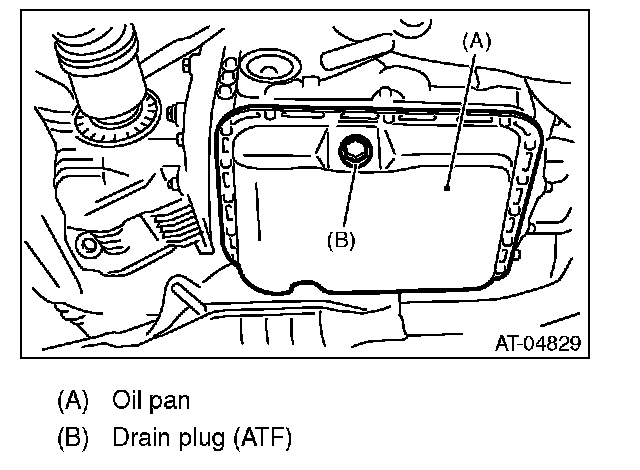 (A)

(B)

AT-04829

(A) Oil pan

(B) Drain plug (ATF)